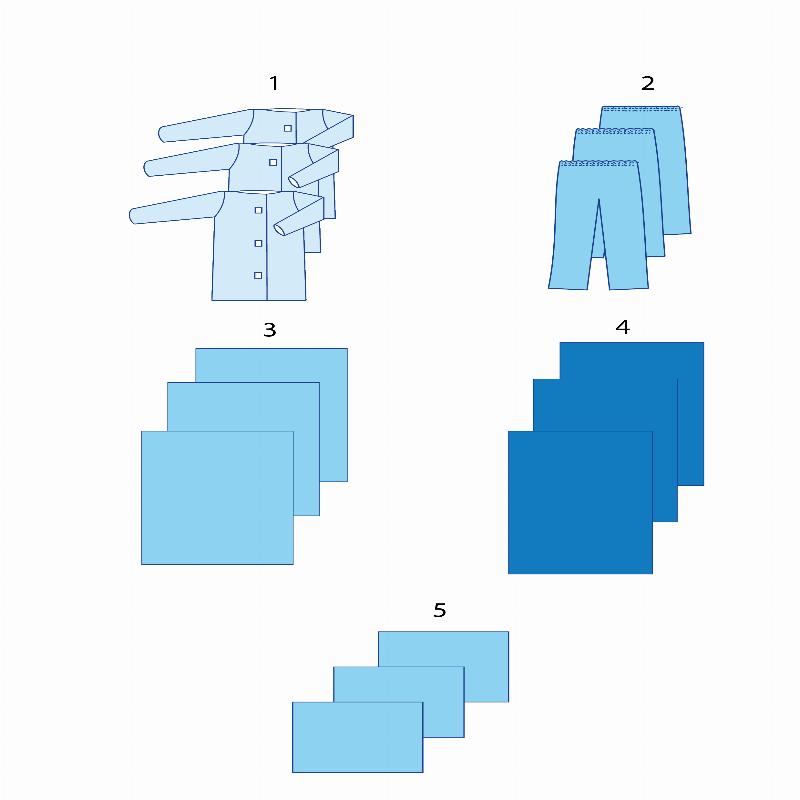 1

2

3

4

5